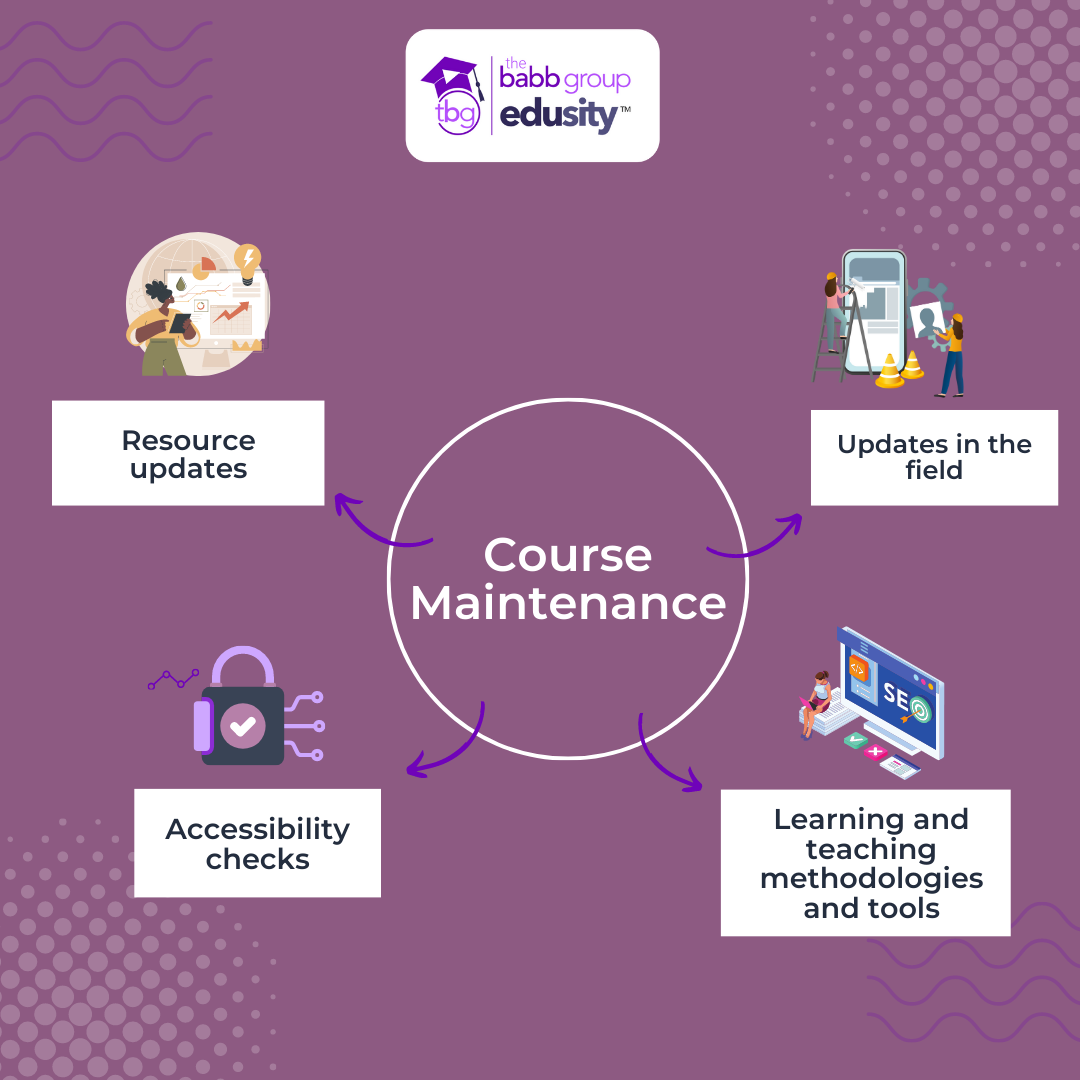 tbg the babb group edusity™

Resource updates

Updates in the field

Course Maintenance

SEO

Accessibility checks

Learning and teaching methodologies and tools